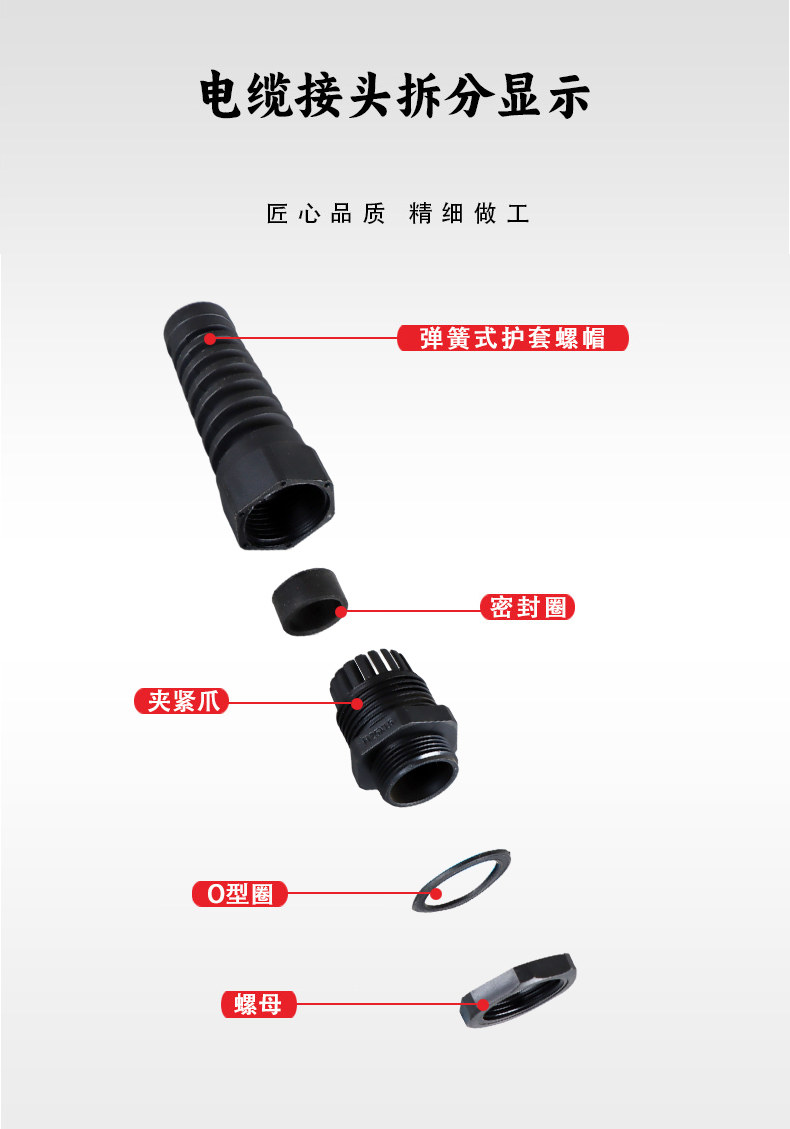 电缆接头拆分显示

匠心品质 精细做工

弹簧式护套螺帽

密封圈

夹紧爪

O型圈

螺母